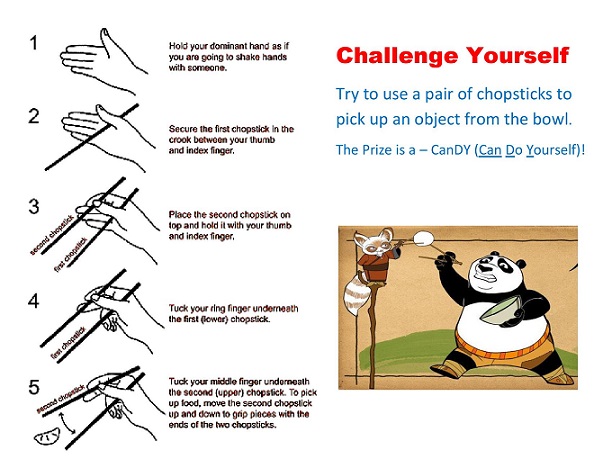 1

Hold your dominant hand as if you are going to shake hands with someone.

2

Secure the first chopstick in the crook between your thumb and index finger.

3

second chopstick

first chopstick

Place the second chopstick on top and hold it with your thumb and index finger.

4

first chopstick

Tuck your ring finger underneath the first (lower) chopstick.

5

second chopstick

Tuck your middle finger underneath the second (upper) chopstick. To pick up food, move the second chopstick up and down to grip pieces with the ends of the two chopsticks.

Challenge Yourself

Try to use a pair of chopsticks to pick up an object from the bowl.

The Prize is a – CanDY (Can Do Yourself)!